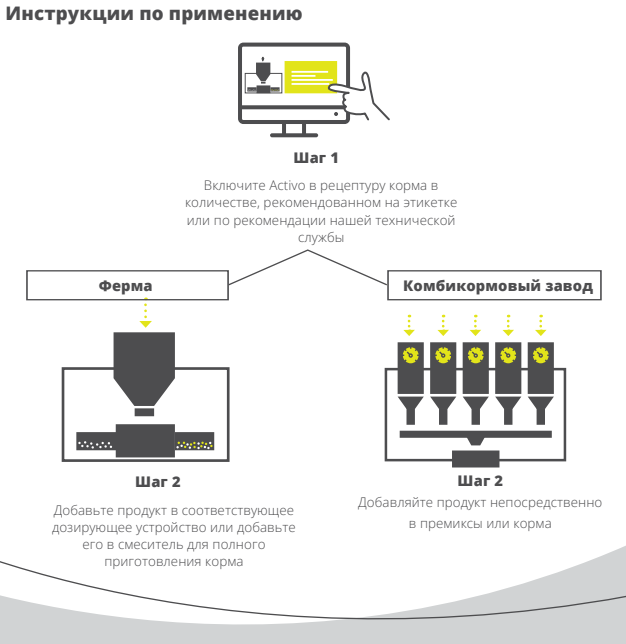 Инструкции по применению

Шаг 1

Включите Activo в рецептуру корма в количестве, рекомендованном на этикетке или по рекомендации нашей технической службы

Ферма

Шаг 2

Добавьте продукт в соответствующее дозирующее устройство или добавьте его в смеситель для полного приготовления корма

Комбикормовый завод

Шаг 2

Добавляйте продукт непосредственно в премиксы или корма